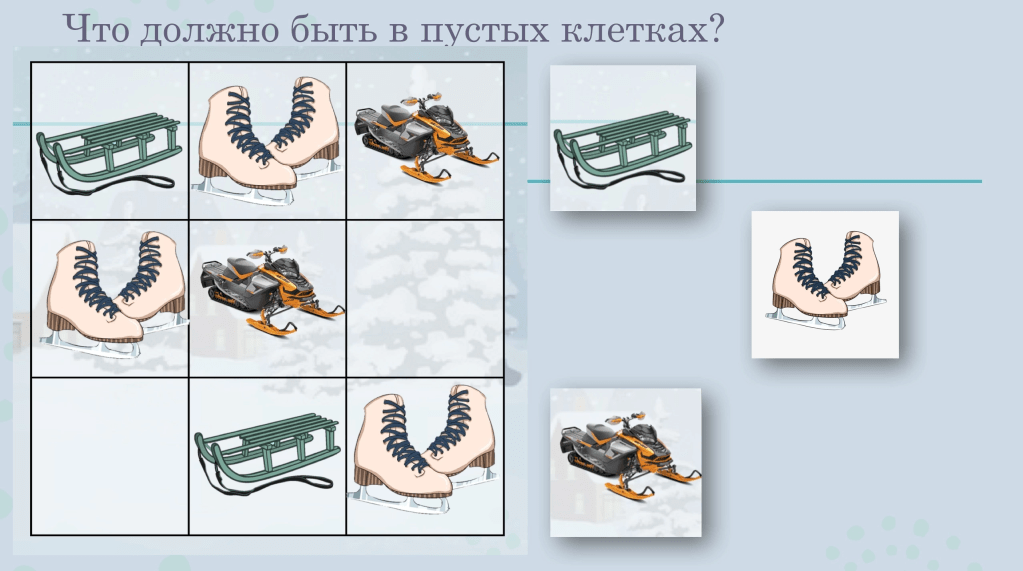 Что должно быть в пустых клетках?